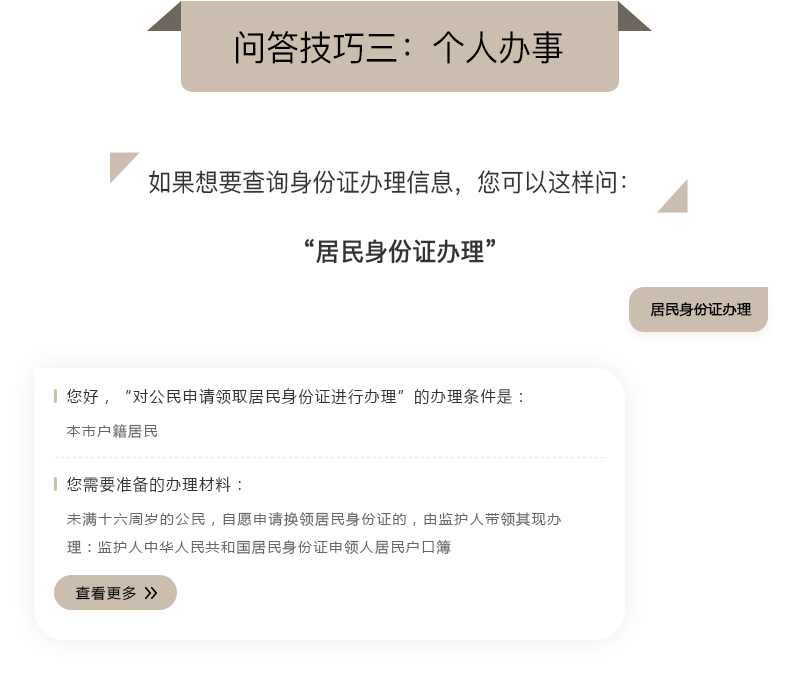 问答技巧三：个人办事

如果想要查询身份证办理信息，您可以这样问：

“居民身份证办理”

居民身份证办理

您好，“对公民申请领取居民身份证进行办理”的办理条件是：

本市户籍居民

您需要准备的办理材料：

未满十六周岁的公民，自愿申请换领居民身份证的，由监护人带领其现办理：监护人中华人民共和国居民身份证申领人居民户口簿

查看更多 »